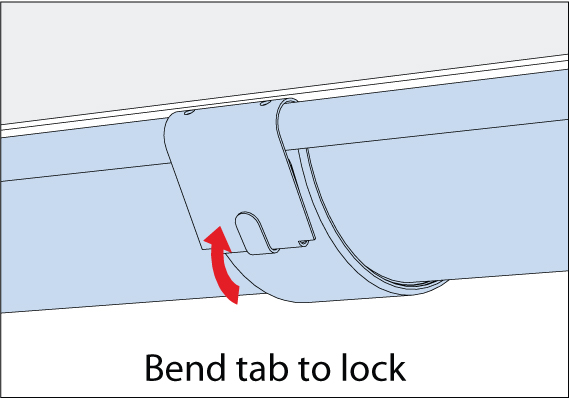 Bend tab to lock